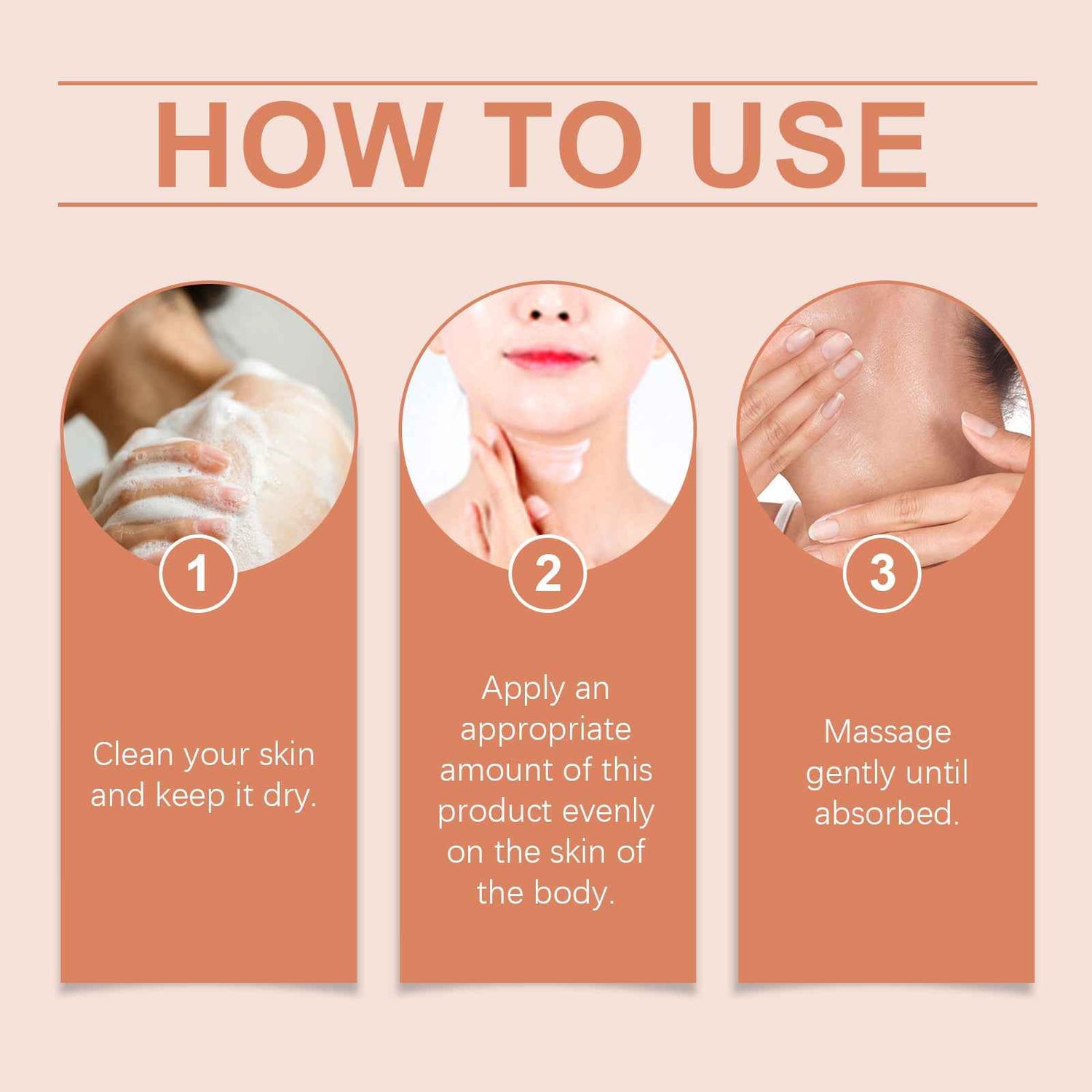 HOW TO USE

1

Clean your skin and keep it dry.

2

Apply an appropriate amount of this product evenly on the skin of the body.

3

Massage gently until absorbed.