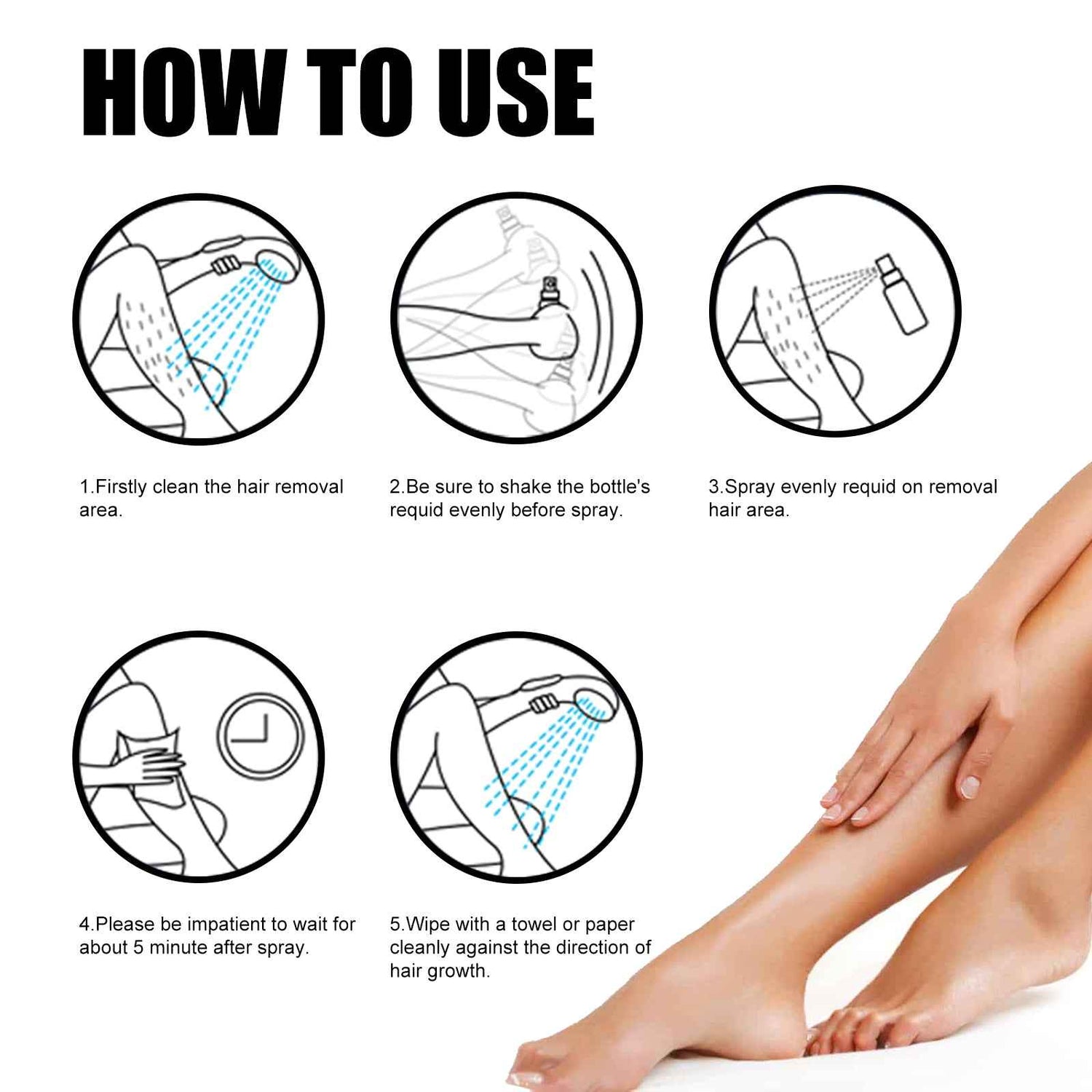 HOW TO USE

1.Firstly clean the hair removal area.

2.Be sure to shake the bottle's requid evenly before spray.

3.Spray evenly requid on removal hair area.

4.Please be impatient to wait for about 5 minute after spray.

5.Wipe with a towel or paper cleanly against the direction of hair growth.