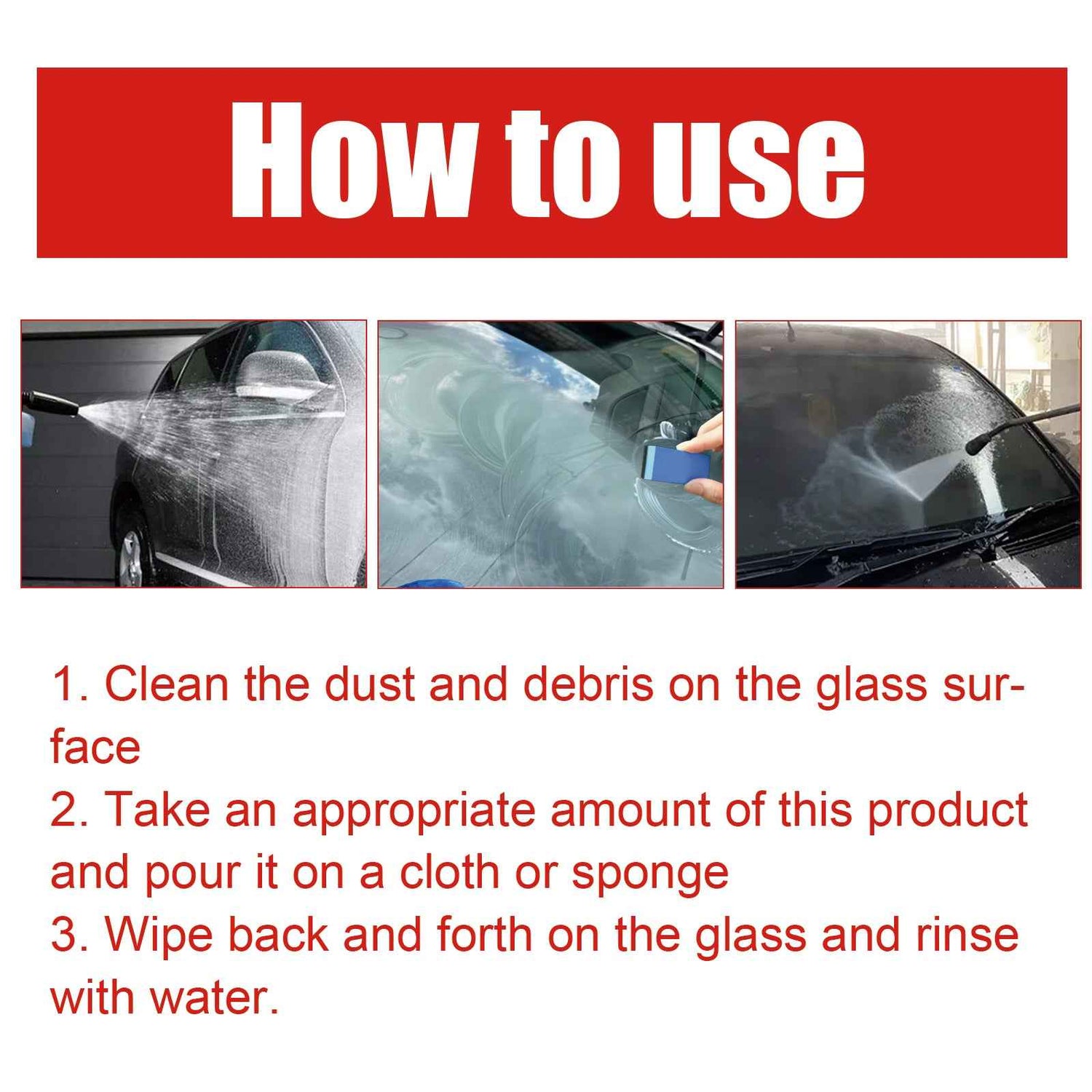 How to use

1. Clean the dust and debris on the glass surface
2. Take an appropriate amount of this product and pour it on a cloth or sponge
3. Wipe back and forth on the glass and rinse with water.